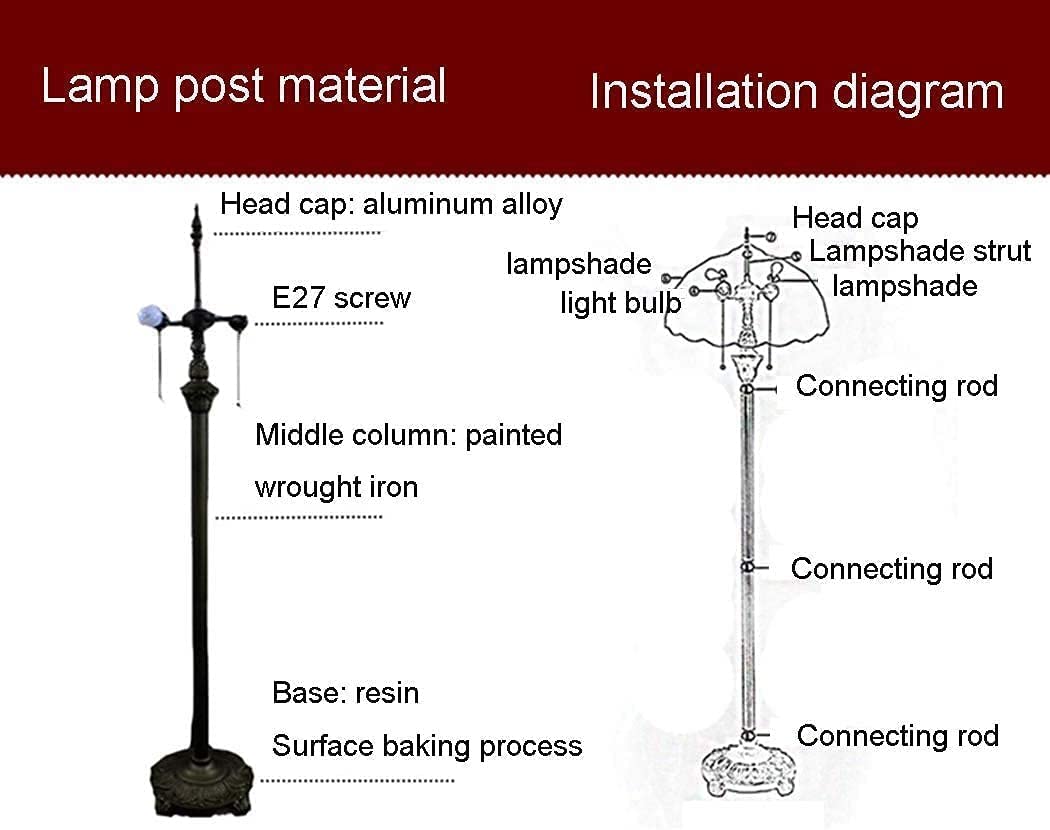 Lamp post material

Head cap: aluminum alloy

E27 screw

Middle column: painted wrought iron

Base: resin
Surface baking process

Installation diagram

Head cap
Lampshade strut
lampshade
lampshade
light bulb

Connecting rod

Connecting rod

Connecting rod